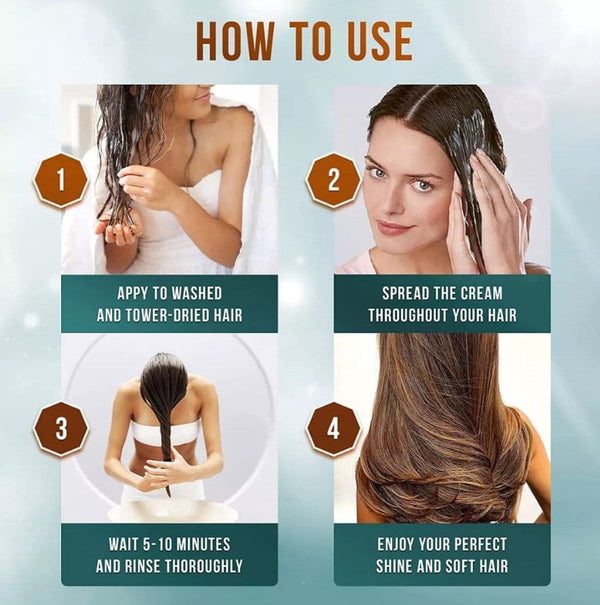 HOW TO USE

1

APPY TO WASHED AND TOWER-DRIED HAIR

2

SPREAD THE CREAM THROUGHOUT YOUR HAIR

3

WAIT 5-10 MINUTES AND RINSE THOROUGHLY

4

ENJOY YOUR PERFECT SHINE AND SOFT HAIR