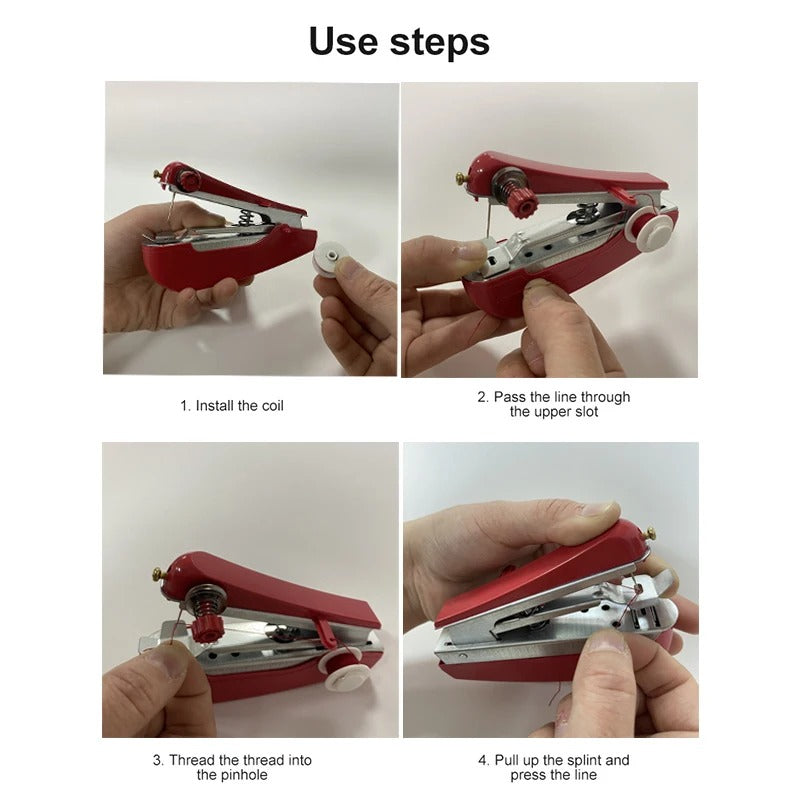 Use steps

1. Install the coil

2. Pass the line through the upper slot

3. Thread the thread into the pinhole

4. Pull up the splint and press the line