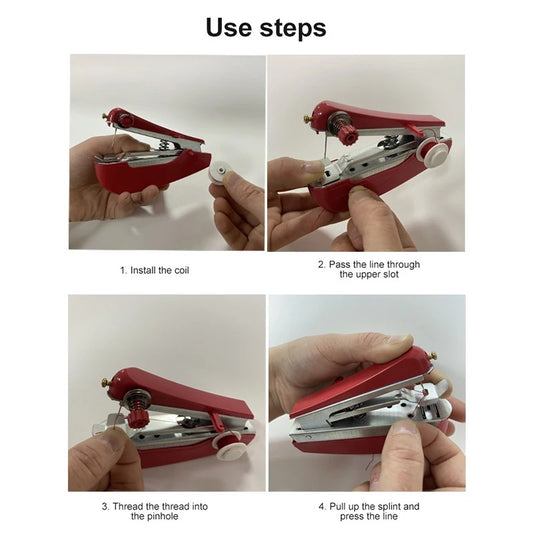 Use steps

1. Install the coil

2. Pass the line through the upper slot

3. Thread the thread into the pinhole

4. Pull up the splint and press the line